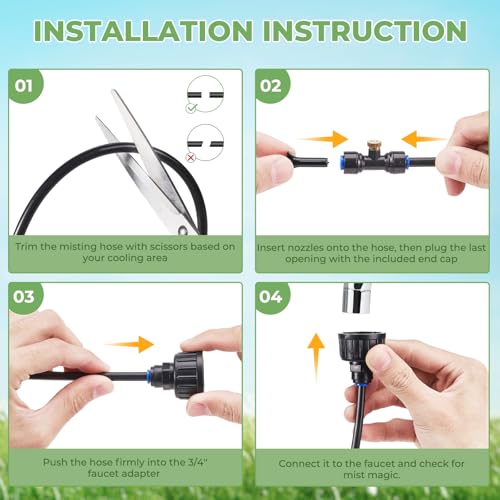 INSTALLATION INSTRUCTION

01

Trim the misting hose with scissors based on your cooling area

02

Insert nozzles onto the hose, then plug the last opening with the included end cap

03

Push the hose firmly into the 3/4" faucet adapter

04

Connect it to the faucet and check for mist magic.