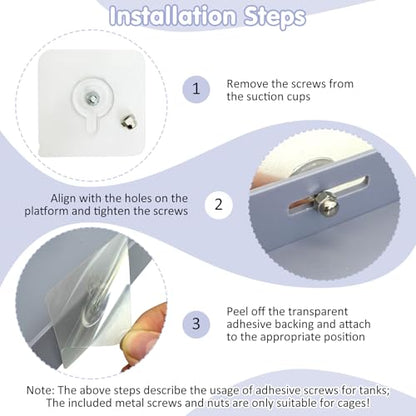 Installation Steps

1

Remove the screws from the suction cups

Align with the holes on the platform and tighten the screws

2

3

Peel off the transparent adhesive backing and attach to the appropriate position

Note: The above steps describe the usage of adhesive screws for tanks; The included metal screws and nuts are only suitable for cages!