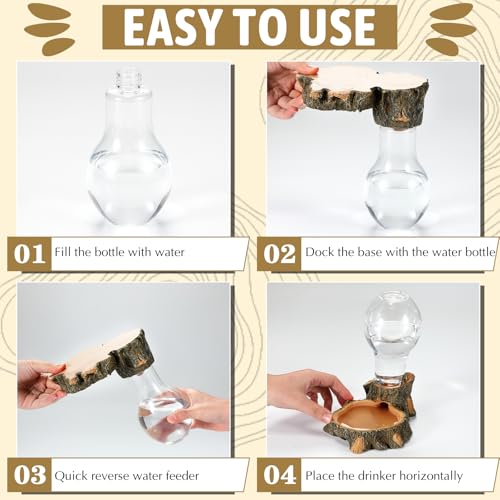 EASY TO USE

01 Fill the bottle with water

02 Dock the base with the water bottle

03 Quick reverse water feeder

04 Place the drinker horizontally