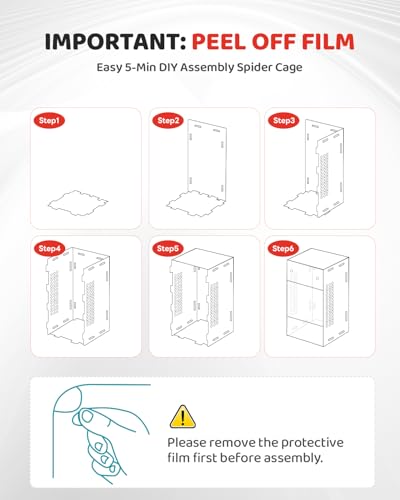 IMPORTANT: PEEL OFF FILM

Easy 5-Min DIY Assembly Spider Cage

Step1

Step2

Step3

Step4

Step5

Step6

Please remove the protective film first before assembly.