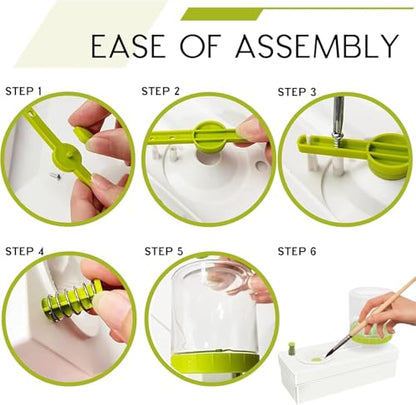 EASE OF ASSEMBLY

STEP 1

STEP 2

STEP 3

STEP 4

STEP 5

STEP 6