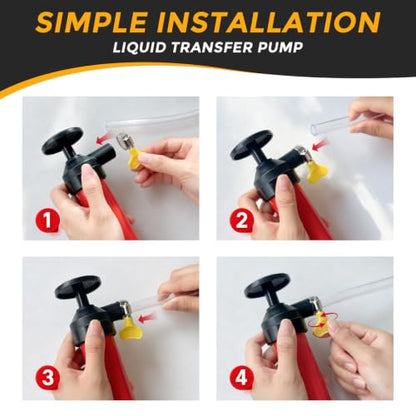 SIMPLE INSTALLATION
LIQUID TRANSFER PUMP

1

2

3

4