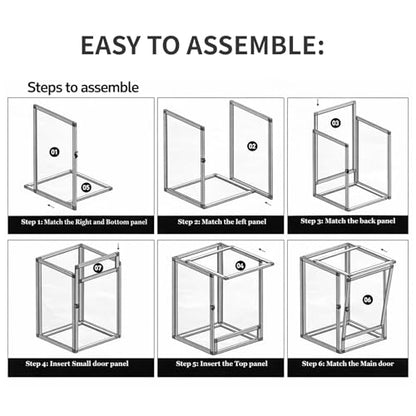 EASY TO ASSEMBLE:

Steps to assemble

01

05

Step 1: Match the Right and Bottom panel

02

Step 2: Match the left panel

03

Step 3: Match the back panel

07

Step 4: Insert Small door panel

04

Step 5: Insert the Top panel

06

Step 6: Match the Main door