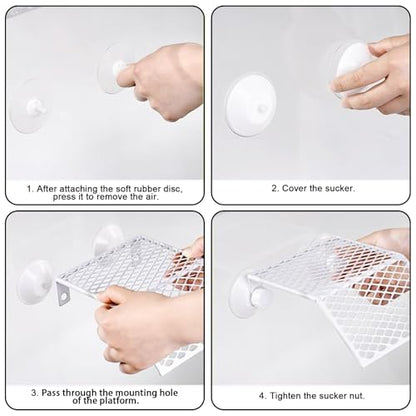 1. After attaching the soft rubber disc, press it to remove the air.

2. Cover the sucker.

3. Pass through the mounting hole of the platform.

4. Tighten the sucker nut.