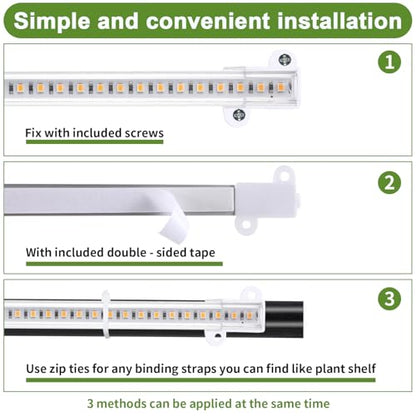 Simple and convenient installation

1

Fix with included screws

2

With included double - sided tape

3

Use zip ties for any binding straps you can find like plant shelf

3 methods can be applied at the same time