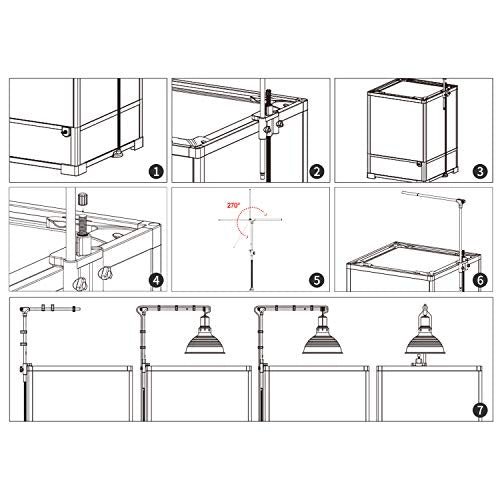 1

2

3

4

270°

5

6

7