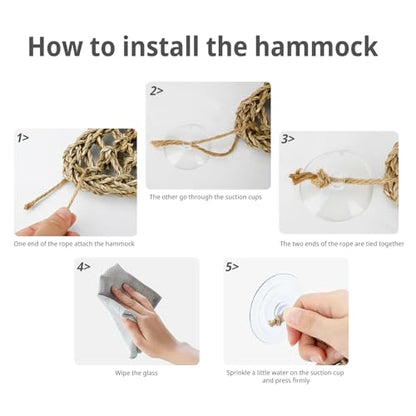 How to install the hammock

1>

One end of the rope attach the hammock

2>

The other go through the suction cups

3>

The two ends of the rope are tied together

4>

Wipe the glass

5>

Sprinkle a little water on the suction cup and press firmly