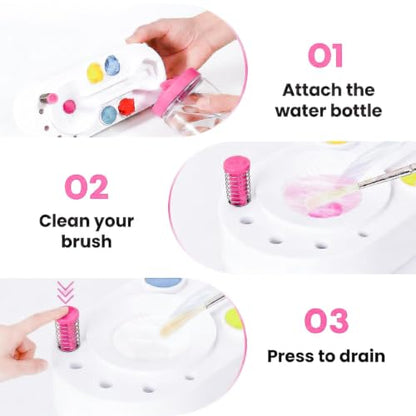 01
Attach the water bottle

02
Clean your brush

03
Press to drain