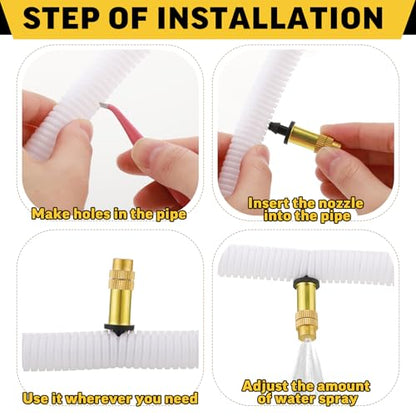 STEP OF INSTALLATION

Make holes in the pipe

Insert the nozzle into the pipe

Use it wherever you need

Adjust the amount of water spray