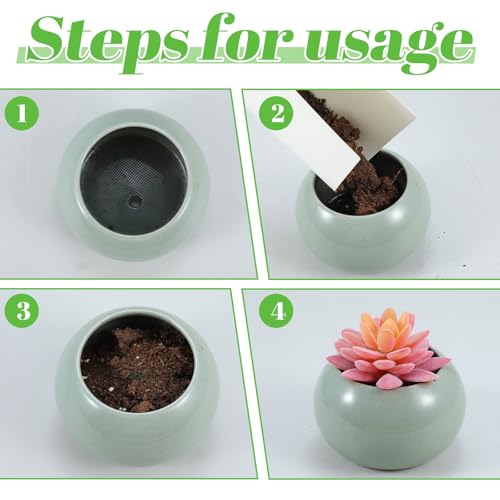 Steps for usage

1

2

3

4