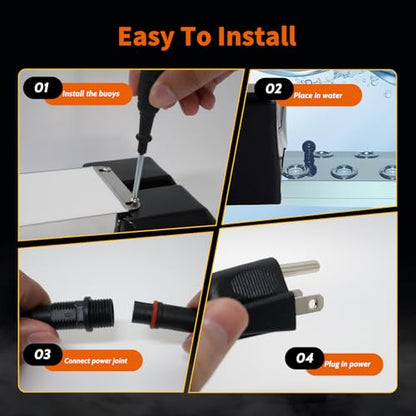 Easy To Install

01 Install the buoys

02 Place in water

03 Connect power joint

04 Plug in power