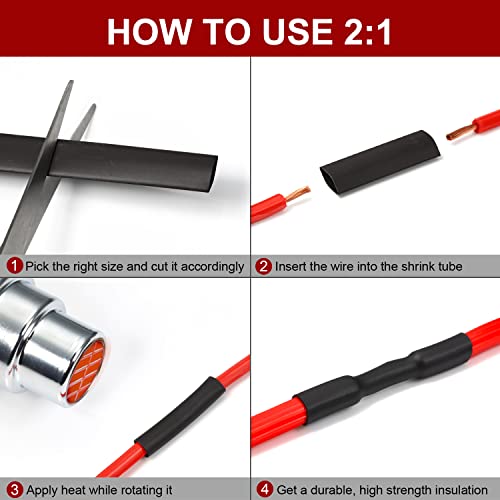 HOW TO USE 2:1

1 Pick the right size and cut it accordingly

2 Insert the wire into the shrink tube

3 Apply heat while rotating it

4 Get a durable, high strength insulation