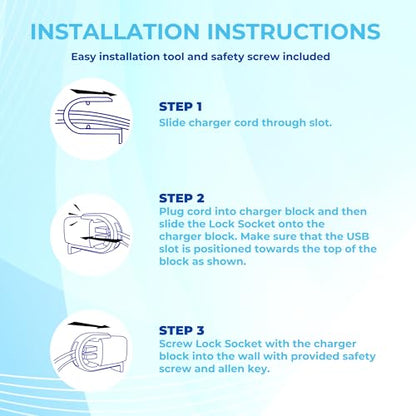 INSTALLATION INSTRUCTIONS

Easy installation tool and safety screw included

STEP 1
Slide charger cord through slot.

STEP 2
Plug cord into charger block and then slide the Lock Socket onto the charger block. Make sure that the USB slot is positioned towards the top of the block as shown.

STEP 3
Screw Lock Socket with the charger block into the wall with provided safety screw and allen key.