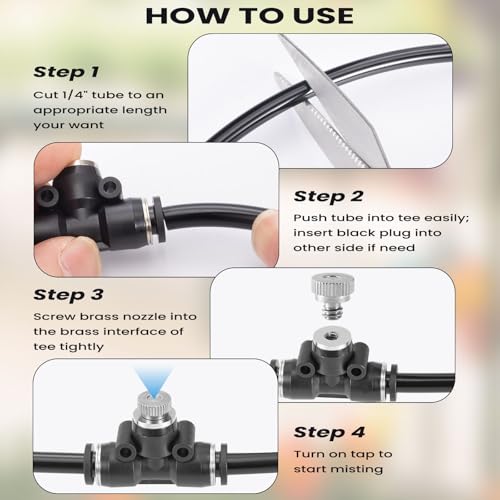 HOW TO USE

Step 1
Cut 1/4" tube to an appropriate length your want

Step 2
Push tube into tee easily; insert black plug into other side if need

Step 3
Screw brass nozzle into the brass interface of tee tightly

Step 4
Turn on tap to start misting