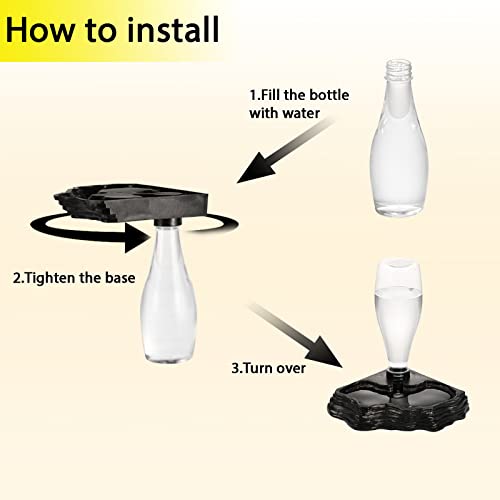 How to install

1.Fill the bottle with water

2.Tighten the base

3.Turn over