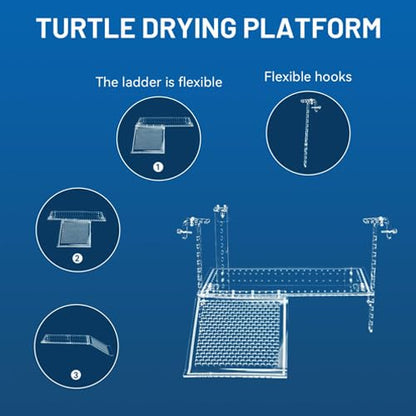 TURTLE DRYING PLATFORM

The ladder is flexible

Flexible hooks

1

2

3