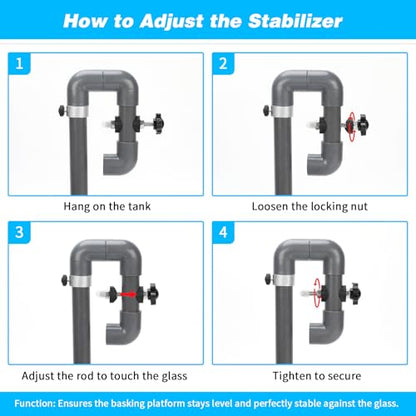 How to Adjust the Stabilizer

1

Hang on the tank

2

Loosen the locking nut

3

Adjust the rod to touch the glass

4

Tighten to secure

Function: Ensures the basking platform stays level and perfectly stable against the glass.