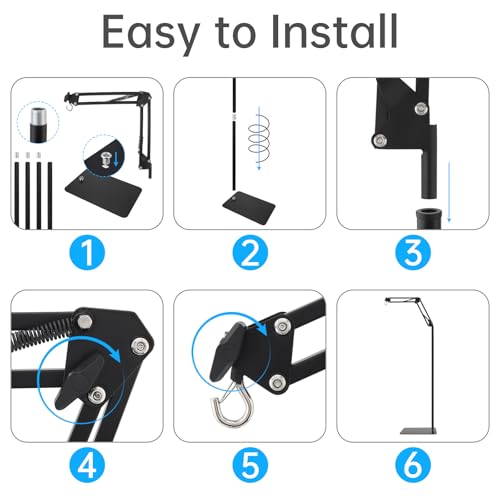 Easy to Install

1

2

3

4

5

6