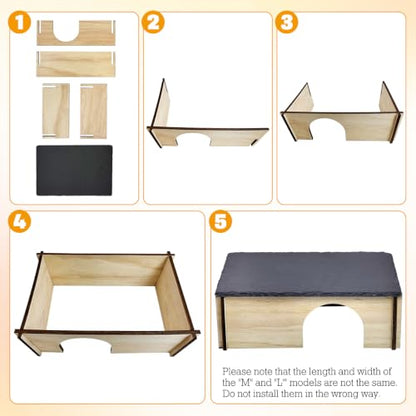 1

2

3

4

5

Please note that the length and width of the "M" and "L" models are not the same. Do not install them in the wrong way.