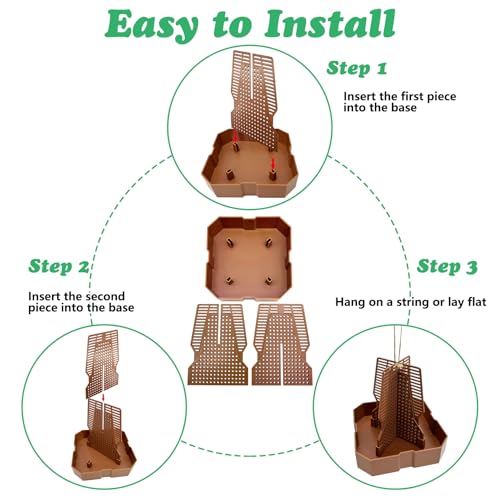 Easy to Install

Step 1

Insert the first piece into the base

Step 2

Insert the second piece into the base

Step 3

Hang on a string or lay flat