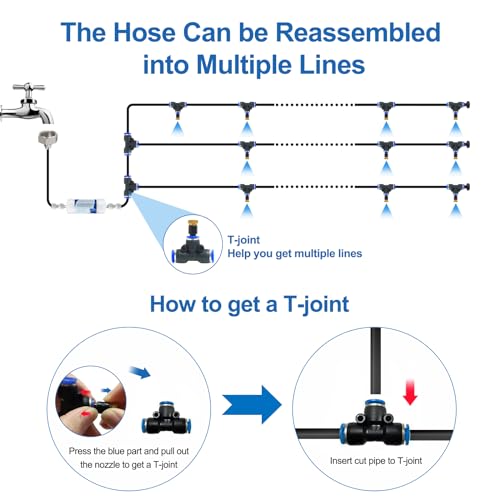 The Hose Can be Reassembled into Multiple Lines

T-joint
Help you get multiple lines

How to get a T-joint

Press the blue part and pull out the nozzle to get a T-joint

Insert cut pipe to T-joint