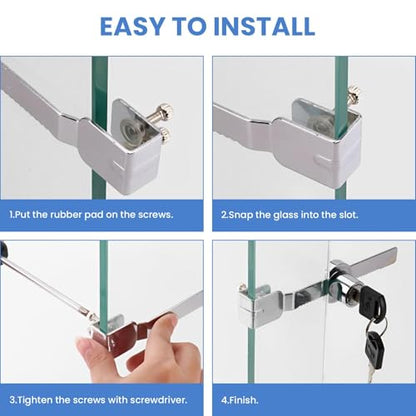 EASY TO INSTALL

1.Put the rubber pad on the screws.

2.Snap the glass into the slot.

3.Tighten the screws with screwdriver.

4.Finish.