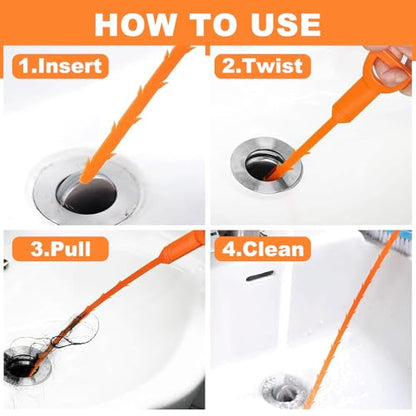 HOW TO USE

1.Insert

2.Twist

3.Pull

4.Clean