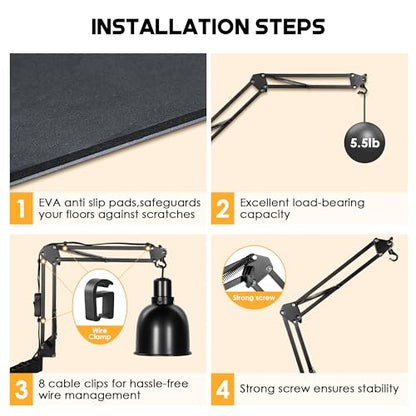 INSTALLATION STEPS

5.5lb

1 EVA anti slip pads,safeguards your floors against scratches

2 Excellent load-bearing capacity

Wire Clamp

Strong screw

3 8 cable clips for hassle-free wire management

4 Strong screw ensures stability