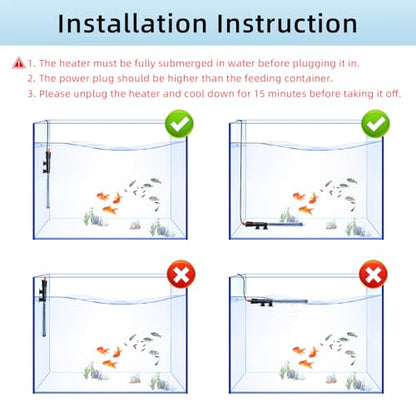 Installation Instruction

1. The heater must be fully submerged in water before plugging it in.
2. The power plug should be higher than the feeding container.
3. Please unplug the heater and cool down for 15 minutes before taking it off.