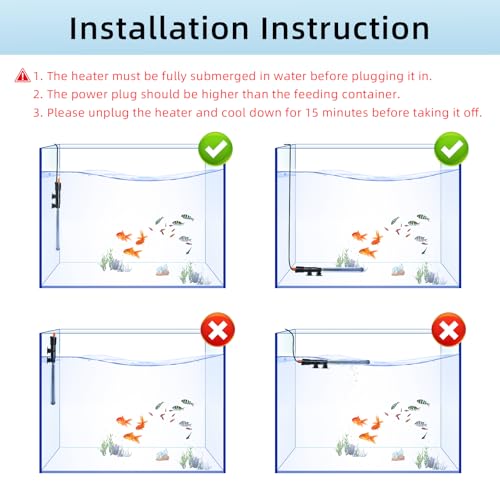 Installation Instruction

1. The heater must be fully submerged in water before plugging it in.
2. The power plug should be higher than the feeding container.
3. Please unplug the heater and cool down for 15 minutes before taking it off.