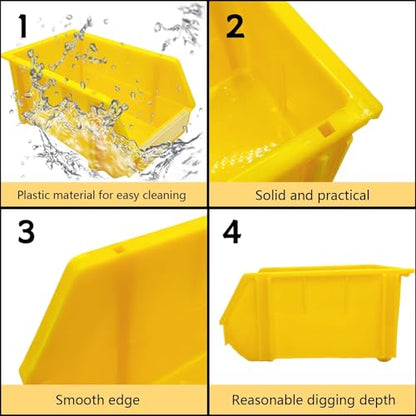 1

Plastic material for easy cleaning

2

Solid and practical

3

Smooth edge

4

Reasonable digging depth