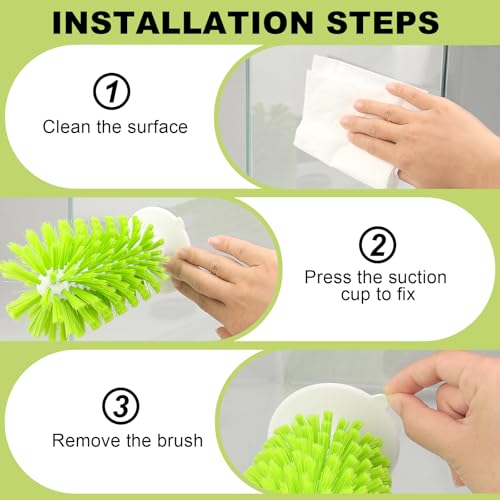 INSTALLATION STEPS

1
Clean the surface

2
Press the suction cup to fix

3
Remove the brush