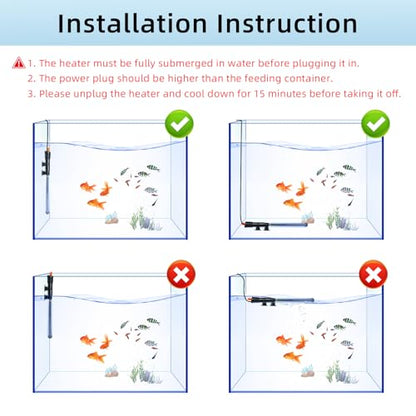 Installation Instruction

1. The heater must be fully submerged in water before plugging it in.
2. The power plug should be higher than the feeding container.
3. Please unplug the heater and cool down for 15 minutes before taking it off.