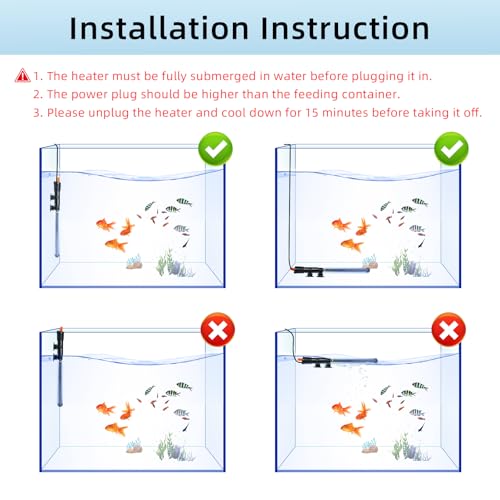 Installation Instruction

1. The heater must be fully submerged in water before plugging it in.
2. The power plug should be higher than the feeding container.
3. Please unplug the heater and cool down for 15 minutes before taking it off.