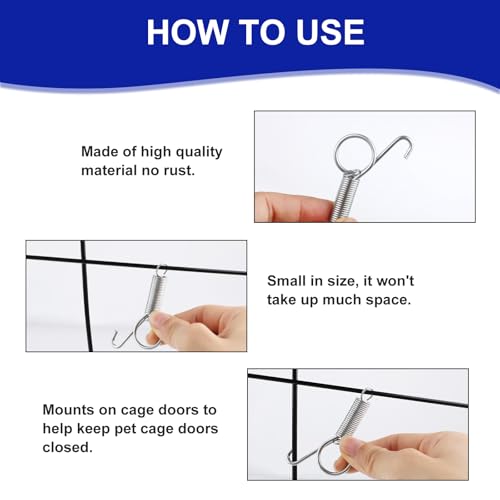 HOW TO USE

Made of high quality material no rust.

Small in size, it won't take up much space.

Mounts on cage doors to help keep pet cage doors closed.