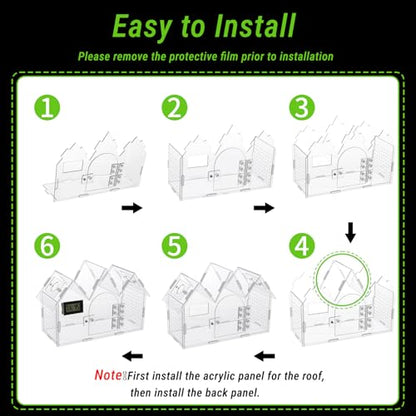 Easy to Install

Please remove the protective film prior to installation

1

2

3

6

5

4

Note: First install the acrylic panel for the roof, then install the back panel.