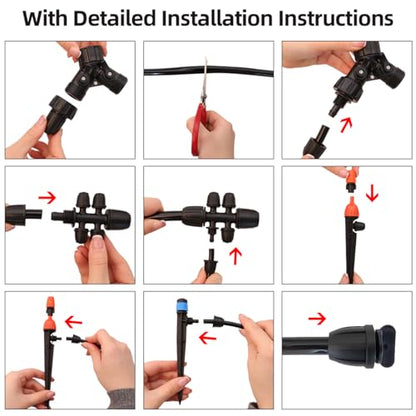 With Detailed Installation Instructions