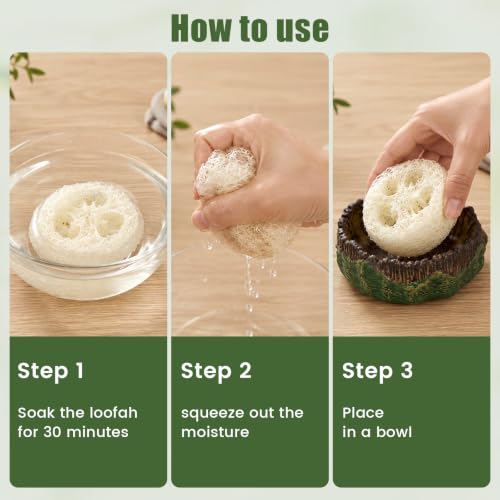 How to use

Step 1

Soak the loofah for 30 minutes

Step 2

squeeze out the moisture

Step 3

Place in a bowl