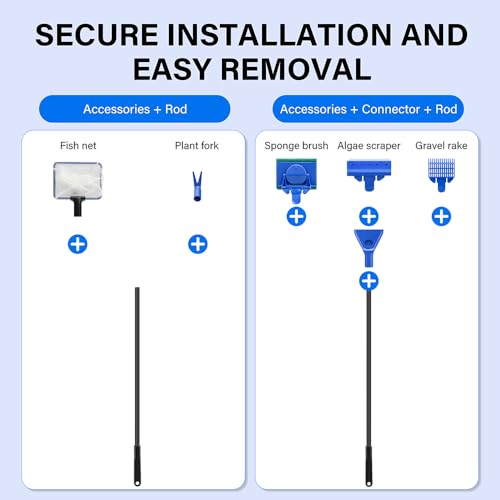 SECURE INSTALLATION AND EASY REMOVAL

Accessories + Rod

Fish net

Plant fork

Accessories + Connector + Rod

Sponge brush

Algae scraper

Gravel rake