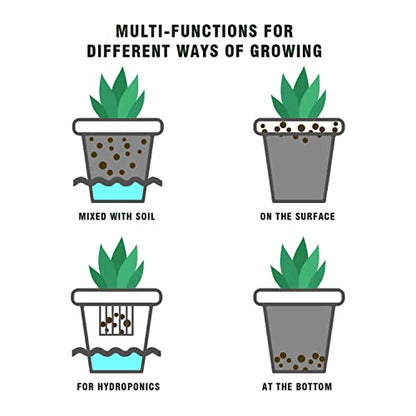 MULTI-FUNCTIONS FOR DIFFERENT WAYS OF GROWING

MIXED WITH SOIL

ON THE SURFACE

FOR HYDROPONICS

AT THE BOTTOM