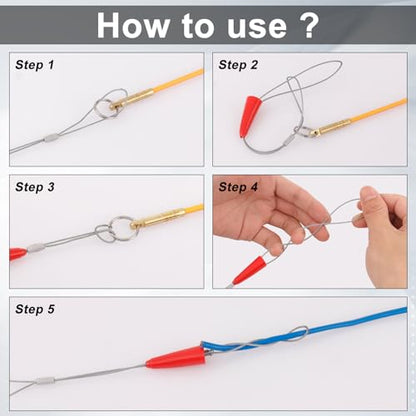 How to use ?

Step 1

Step 2

Step 3

Step 4

Step 5