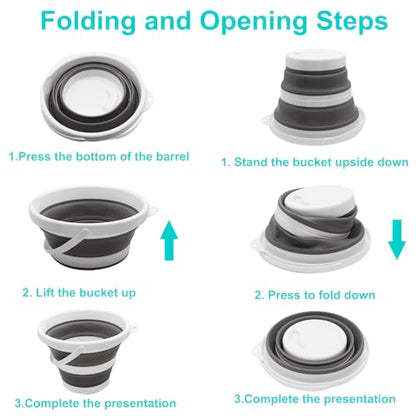 Folding and Opening Steps

1.Press the bottom of the barrel

2. Lift the bucket up

3.Complete the presentation

1. Stand the bucket upside down

2. Press to fold down

3.Complete the presentation