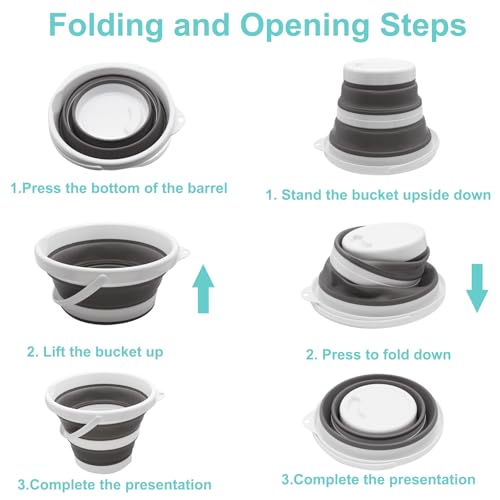 Folding and Opening Steps

1.Press the bottom of the barrel

2. Lift the bucket up

3.Complete the presentation

1. Stand the bucket upside down

2. Press to fold down

3.Complete the presentation