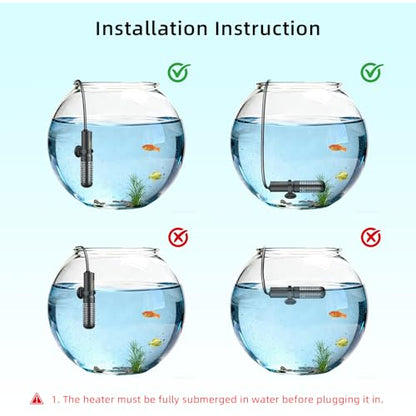 Installation Instruction

1. The heater must be fully submerged in water before plugging it in.