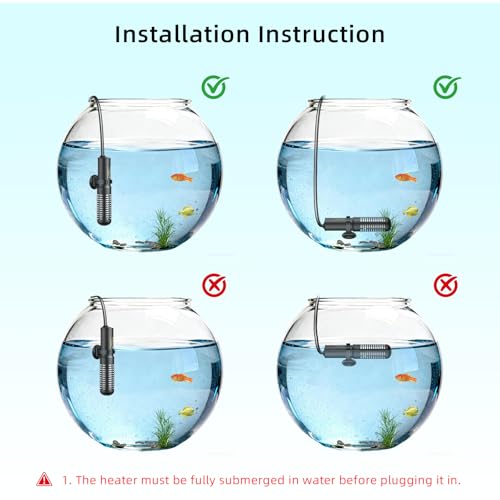 Installation Instruction

1. The heater must be fully submerged in water before plugging it in.