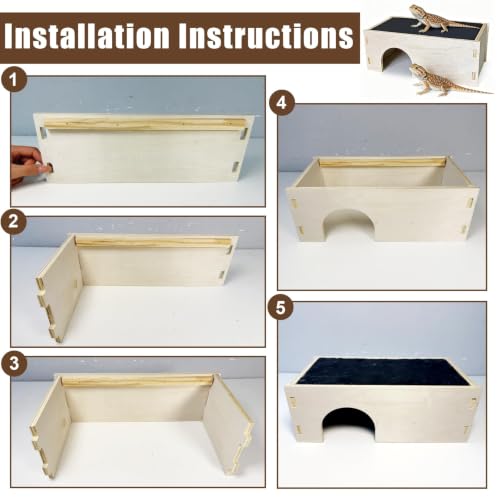 Installation Instructions

1

2

3

4

5