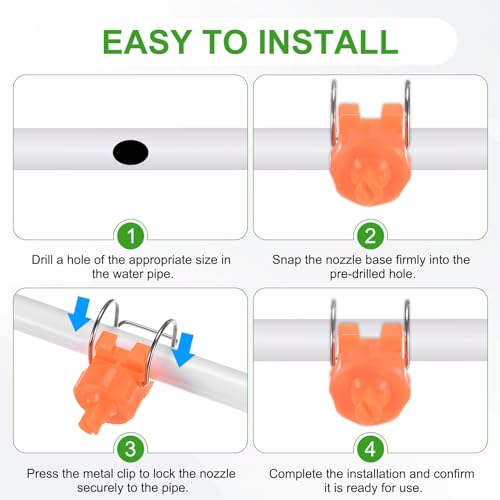 EASY TO INSTALL

1

Drill a hole of the appropriate size in the water pipe.

2

Snap the nozzle base firmly into the pre-drilled hole.

3

Press the metal clip to lock the nozzle securely to the pipe.

4

Complete the installation and confirm it is ready for use.