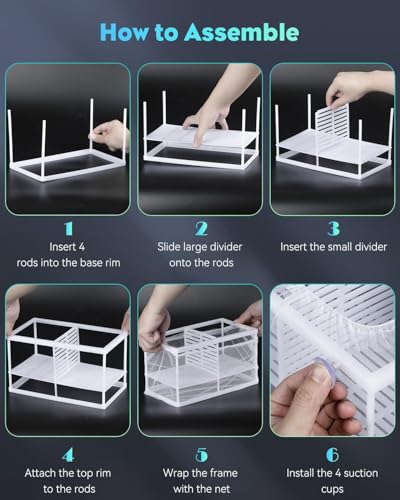 How to Assemble

1
Insert 4 rods into the base rim

2
Slide large divider onto the rods

3
Insert the small divider

4
Attach the top rim to the rods

5
Wrap the frame with the net

6
Install the 4 suction cups