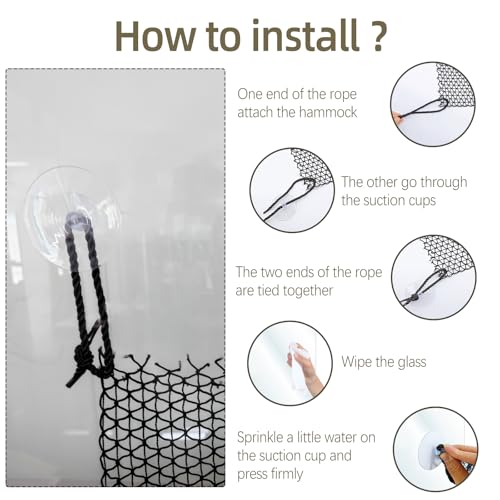 How to install ?

One end of the rope attach the hammock

The other go through the suction cups

The two ends of the rope are tied together

Wipe the glass

Sprinkle a little water on the suction cup and press firmly