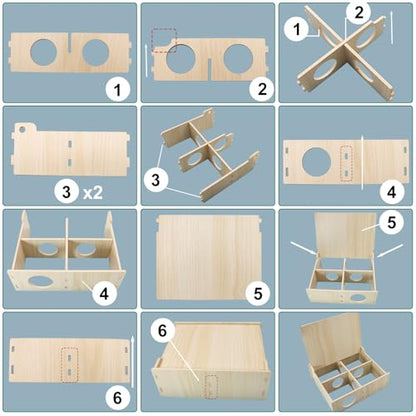 1

2

1 2

3 x2

3

4

4

5

5

6

6